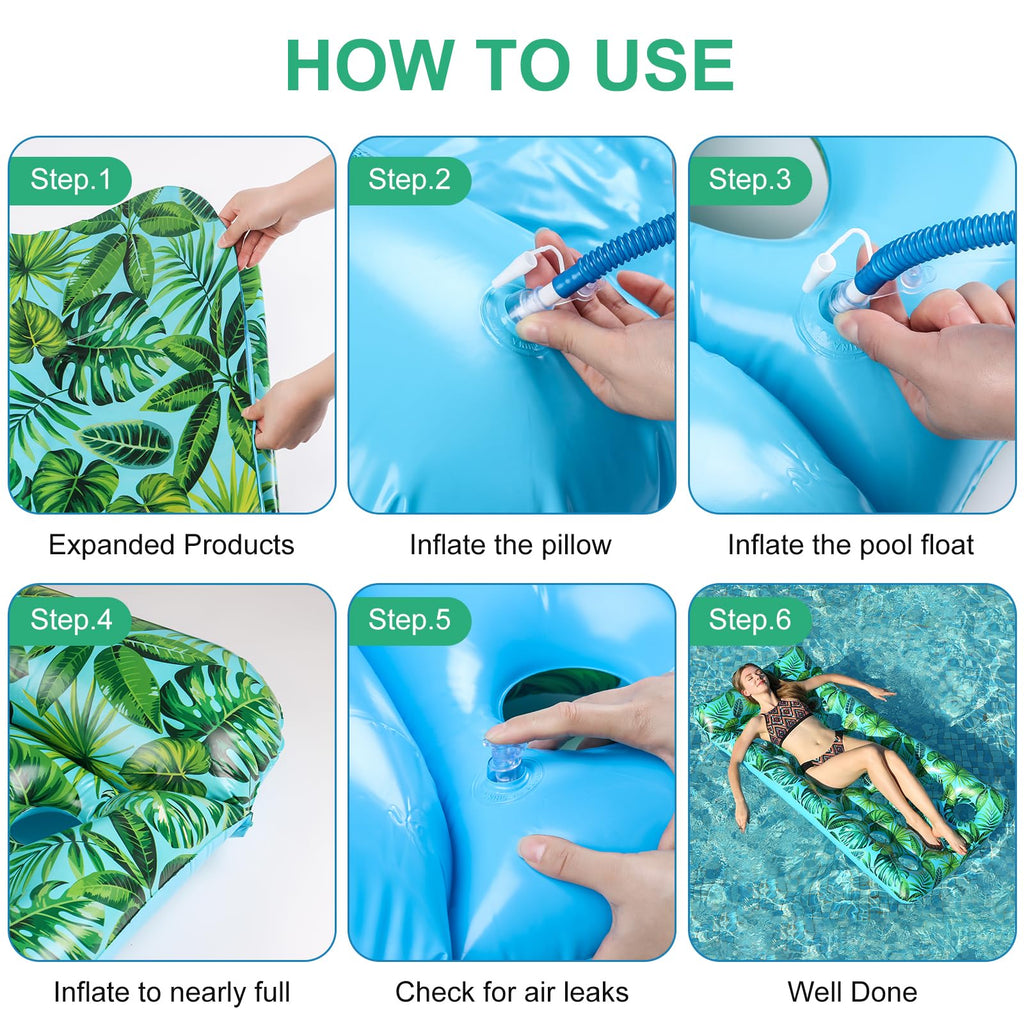 HOW TO USE

Step.1

Expanded Products

Step.2

Inflate the pillow

Step.3

Inflate the pool float

Step.4

Inflate to nearly full

Step.5

Check for air leaks

Step.6

Well Done