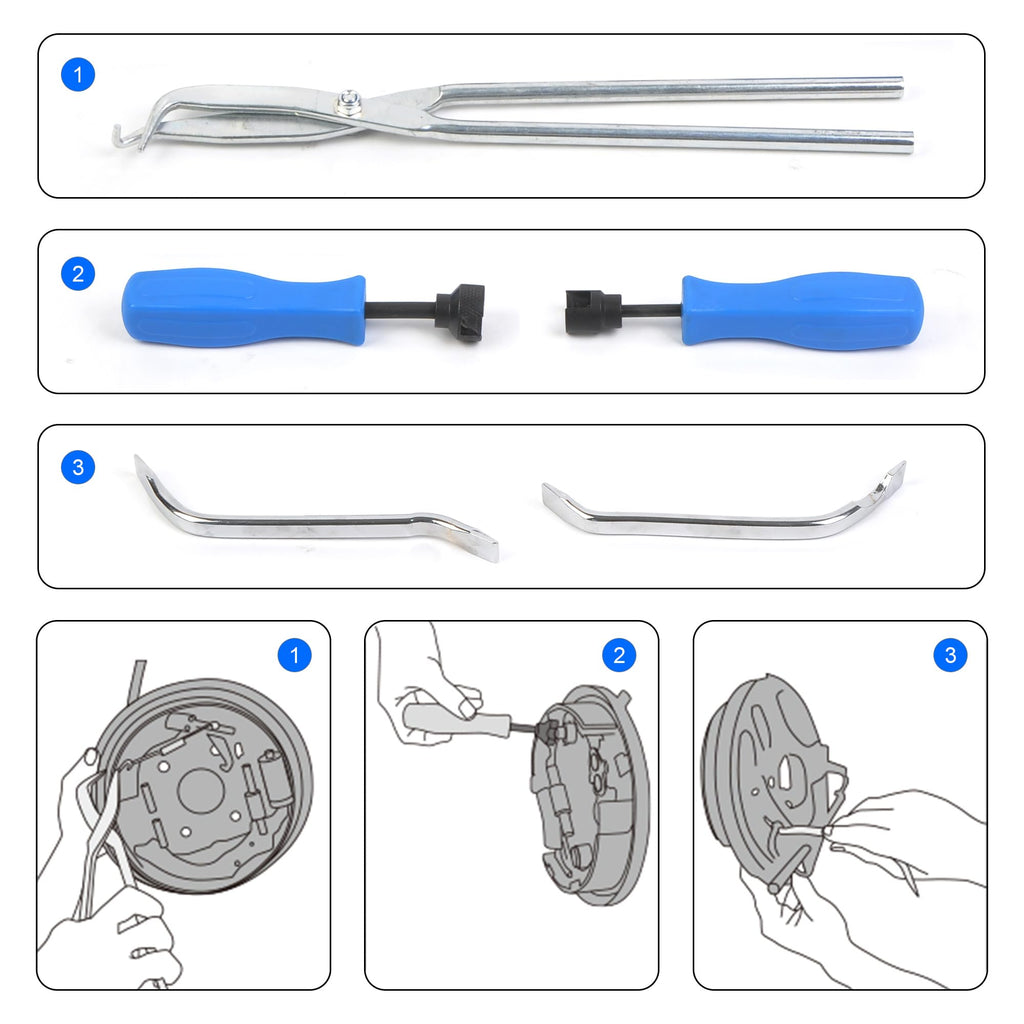 1

2

3

1

2

3